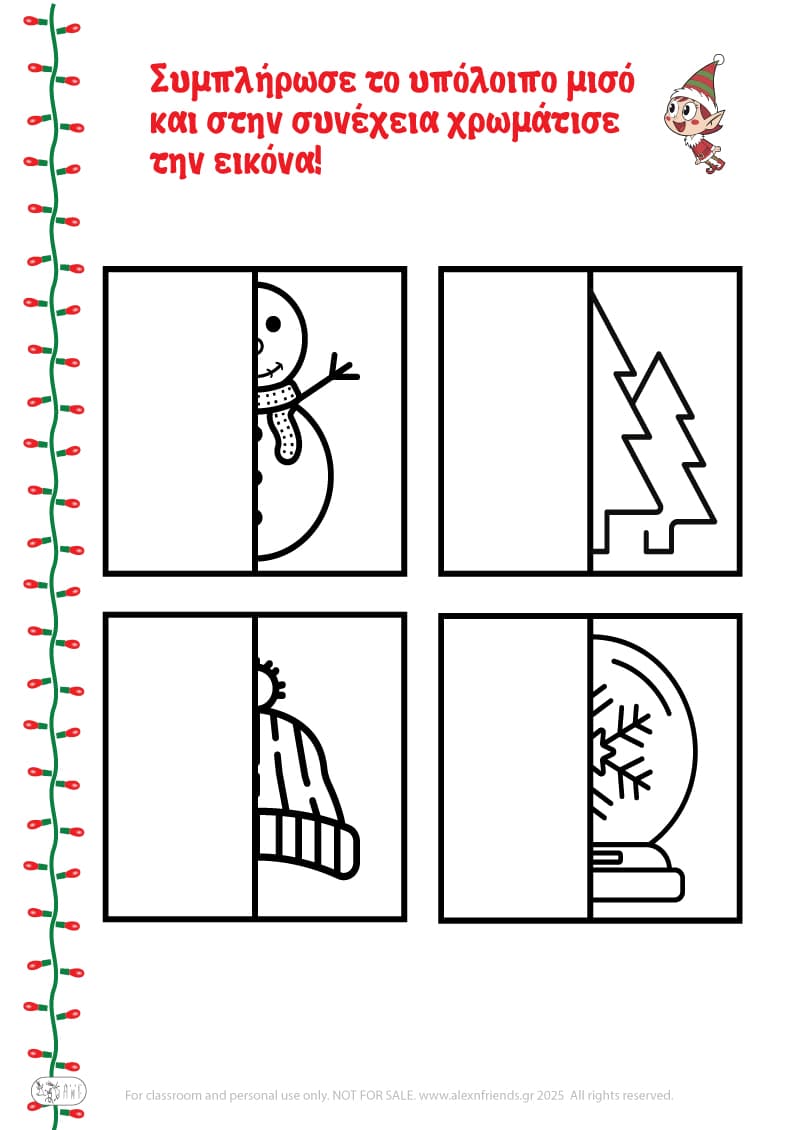 Συμπλήρωσε το υπόλοιπο μισό και στην συνέχεια χρωμάτισε την εικόνα!

For classroom and personal use only. NOT FOR SALE. www.alexnfriends.gr 2025 All rights reserved.