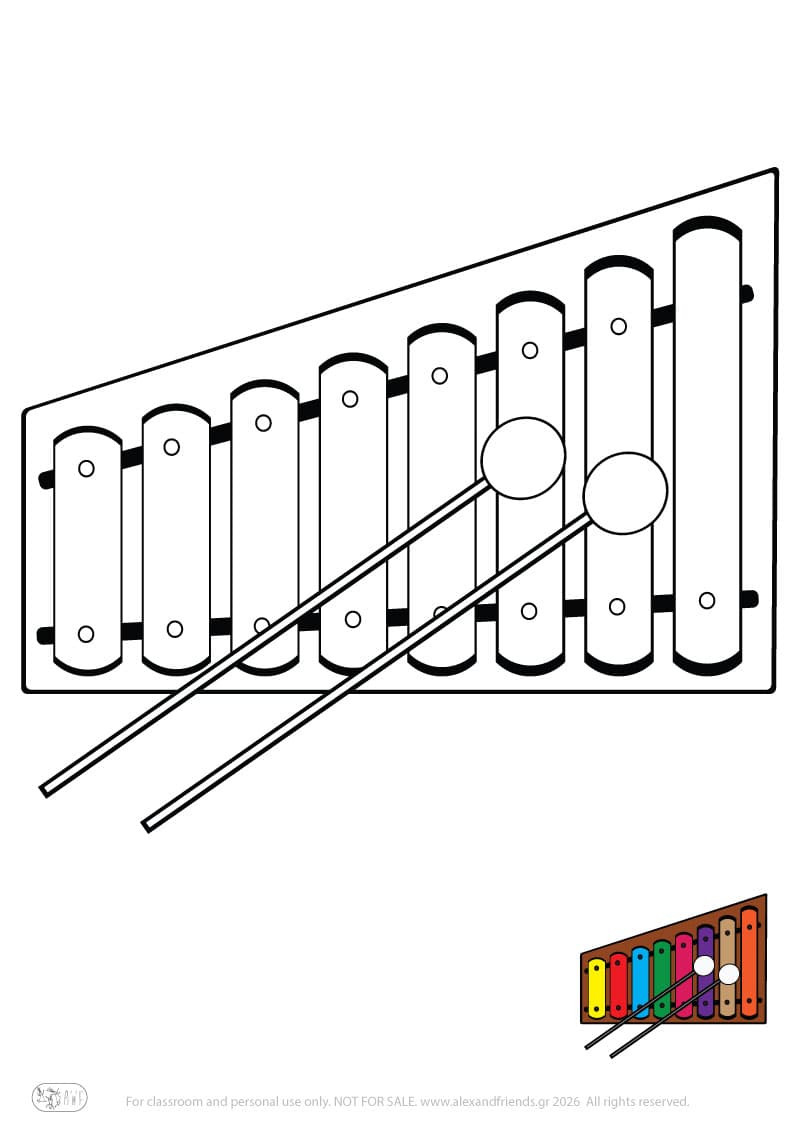 For classroom and personal use only. NOT FOR SALE. www.alexandfriends.gr 2026 All rights reserved.