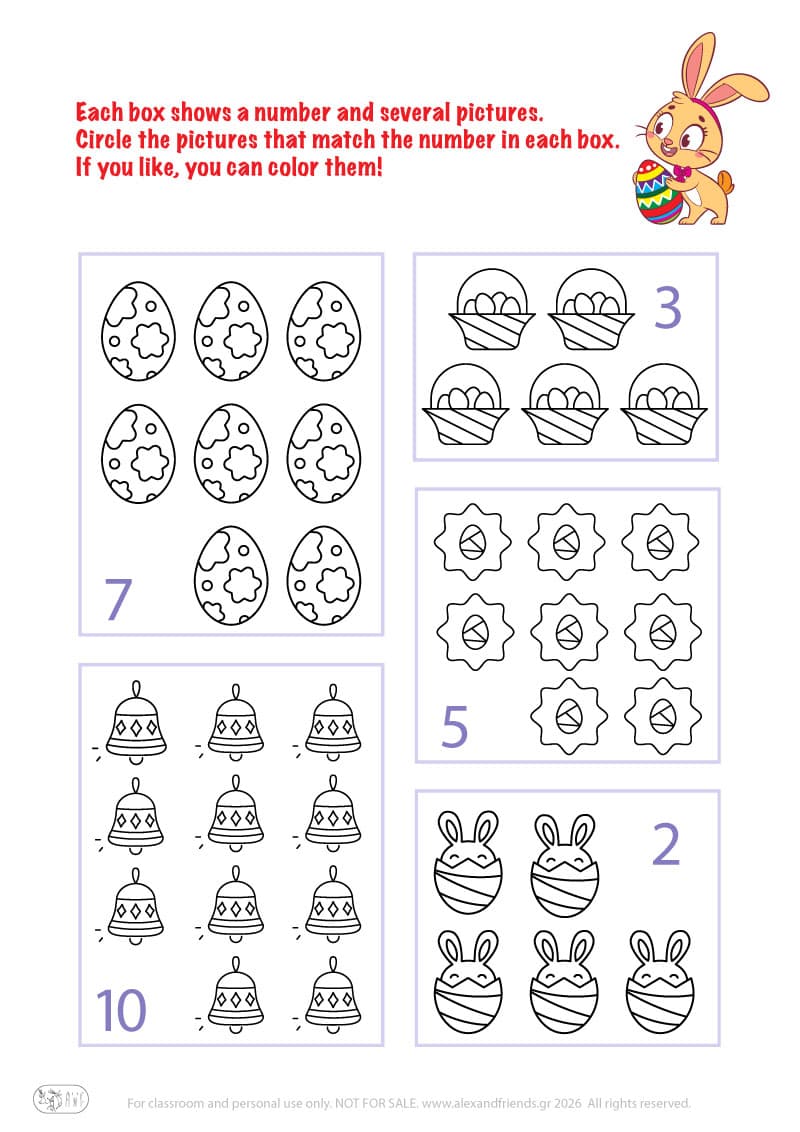 Each box shows a number and several pictures.
Circle the pictures that match the number in each box.
If you like, you can color them!

7

3

5

10

2

For classroom and personal use only. NOT FOR SALE. www.alexandfriends.gr 2026 All rights reserved.