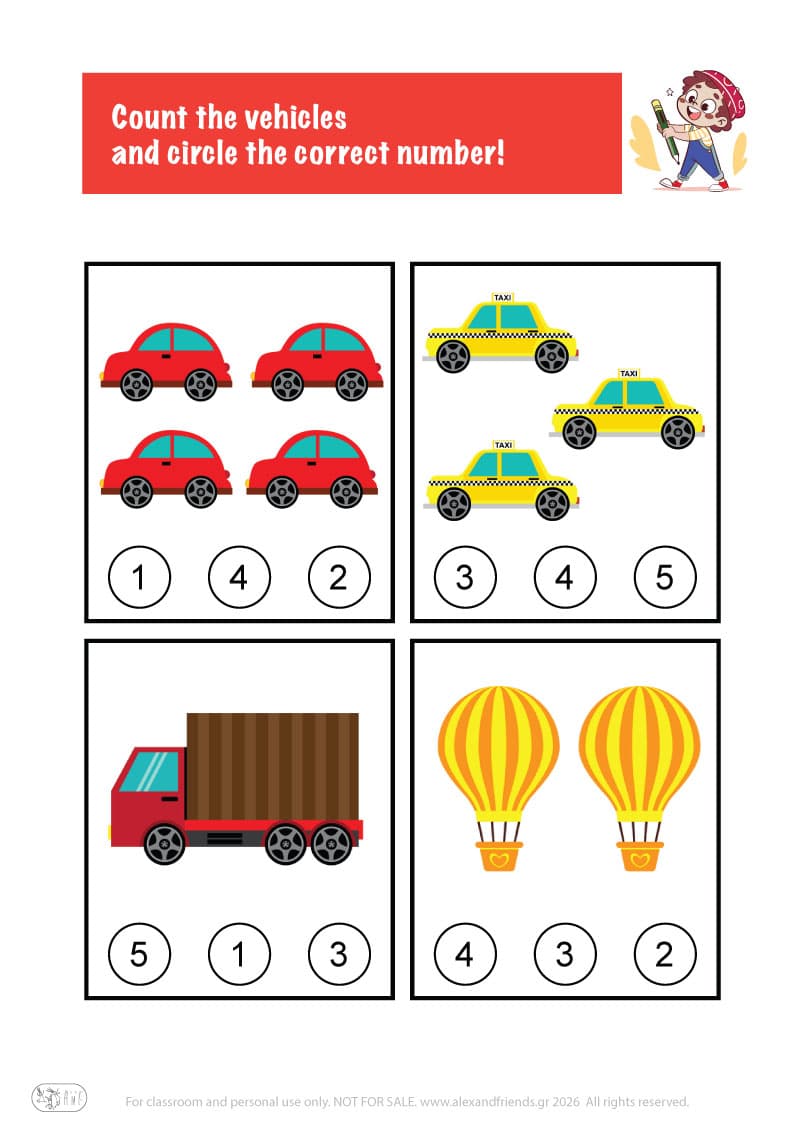 Count the vehicles
and circle the correct number!

1 4 2

TAXI
TAXI
TAXI

3 4 5

5 1 3

4 3 2

For classroom and personal use only. NOT FOR SALE. www.alexandfriends.gr 2026 All rights reserved.