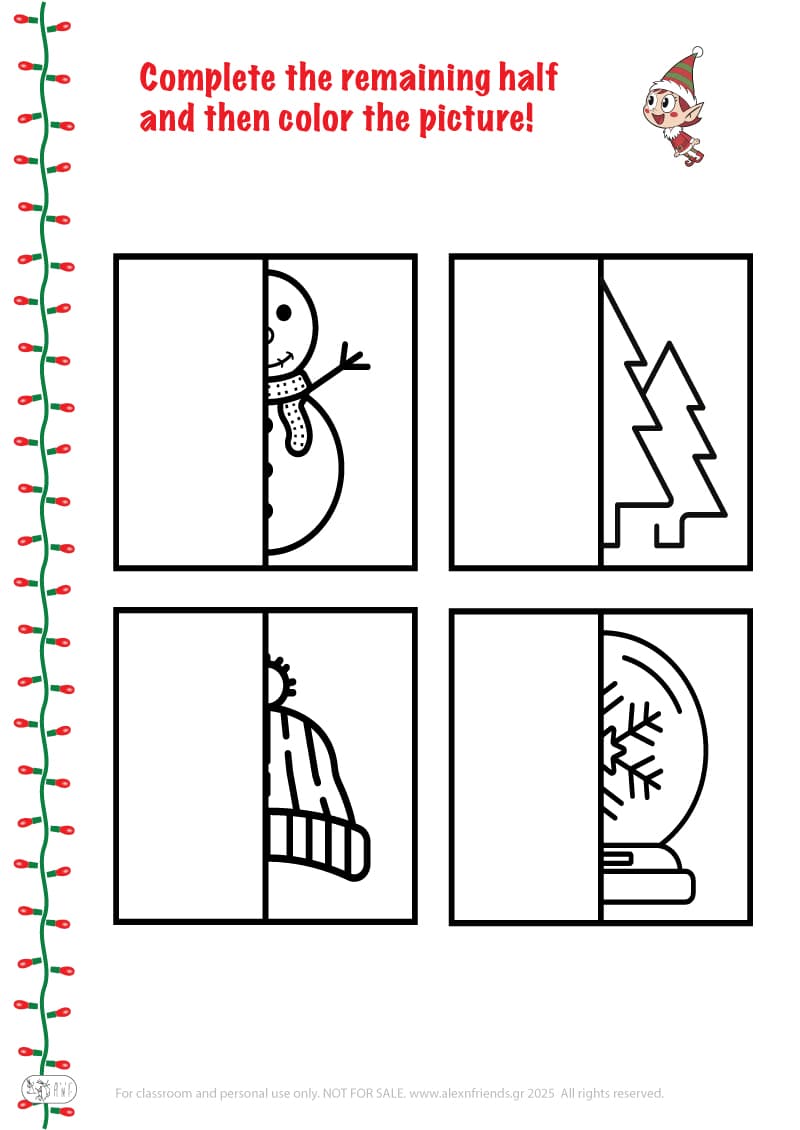 Complete the remaining half and then color the picture!

For classroom and personal use only. NOT FOR SALE. www.alexnfriends.gr 2025 All rights reserved.